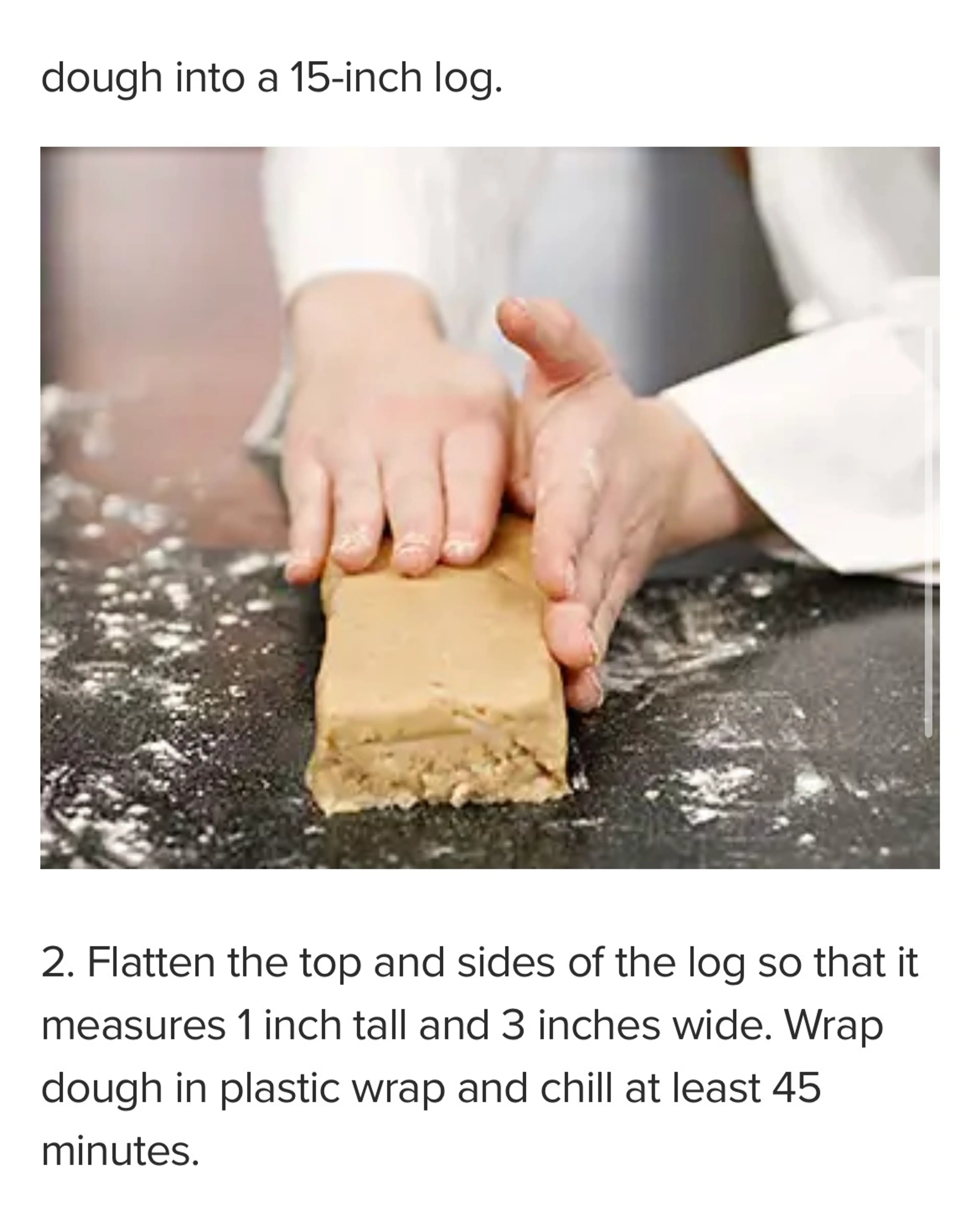 dough into a 15-inch log.

2. Flatten the top and sides of the log so that it measures 1 inch tall and 3 inches wide. Wrap dough in plastic wrap and chill at least 45 minutes.