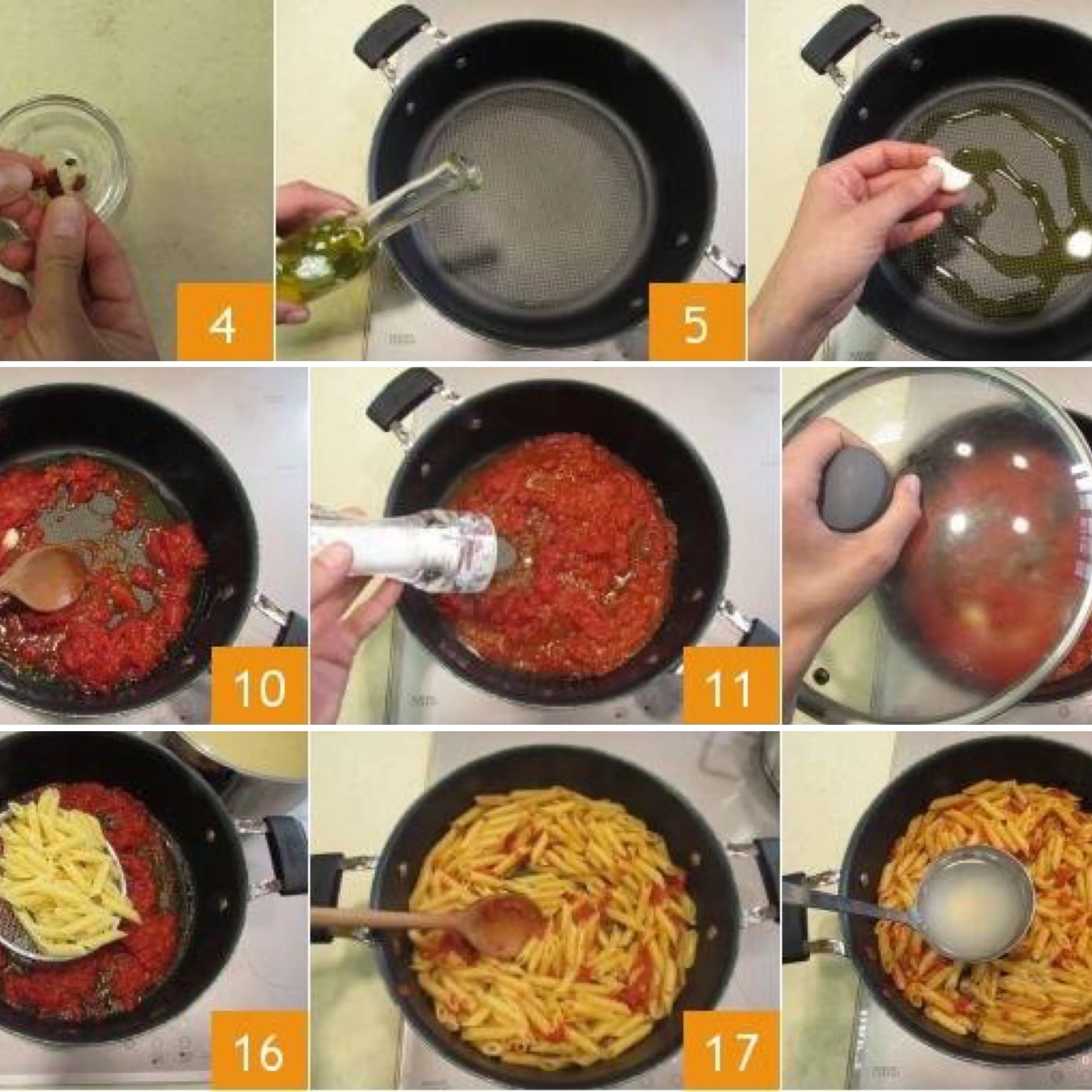 4

5

10

11

16

17